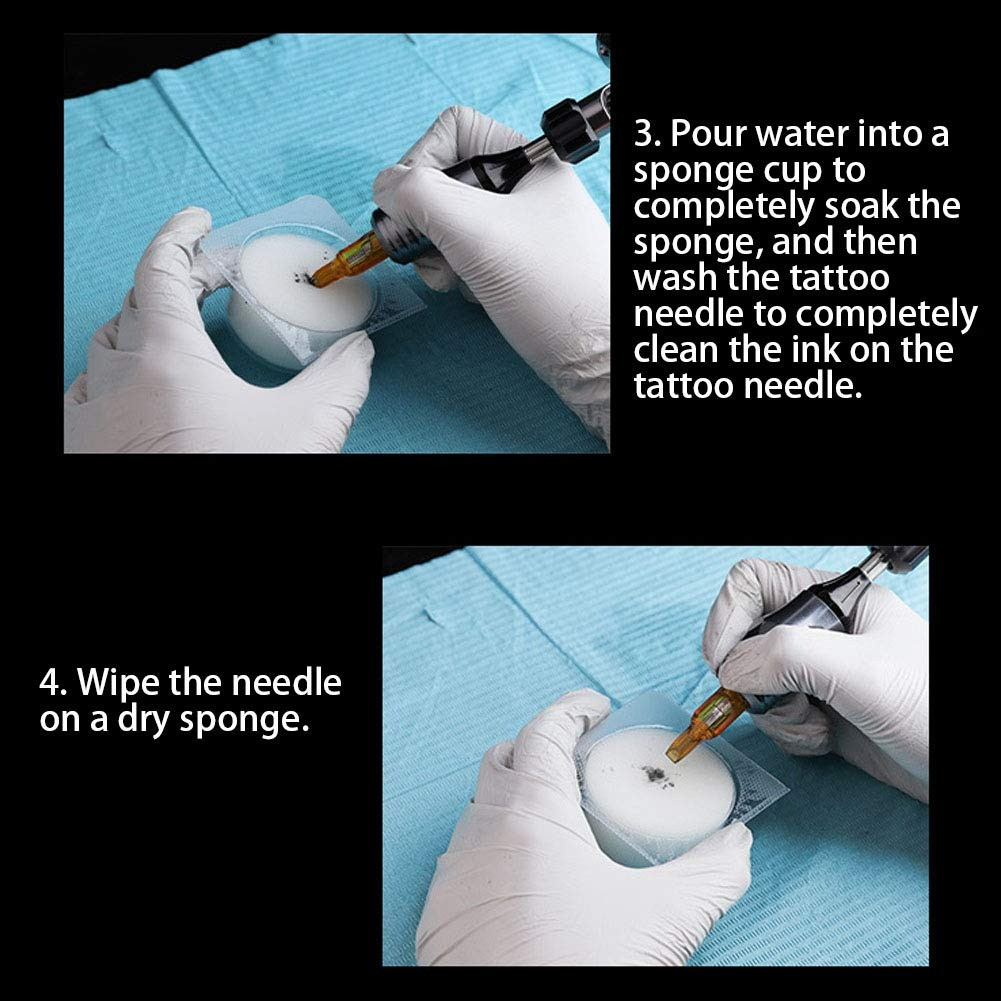 3. Pour water into a sponge cup to completely soak the sponge, and then wash the tattoo needle to completely clean the ink on the tattoo needle.

4. Wipe the needle on a dry sponge.